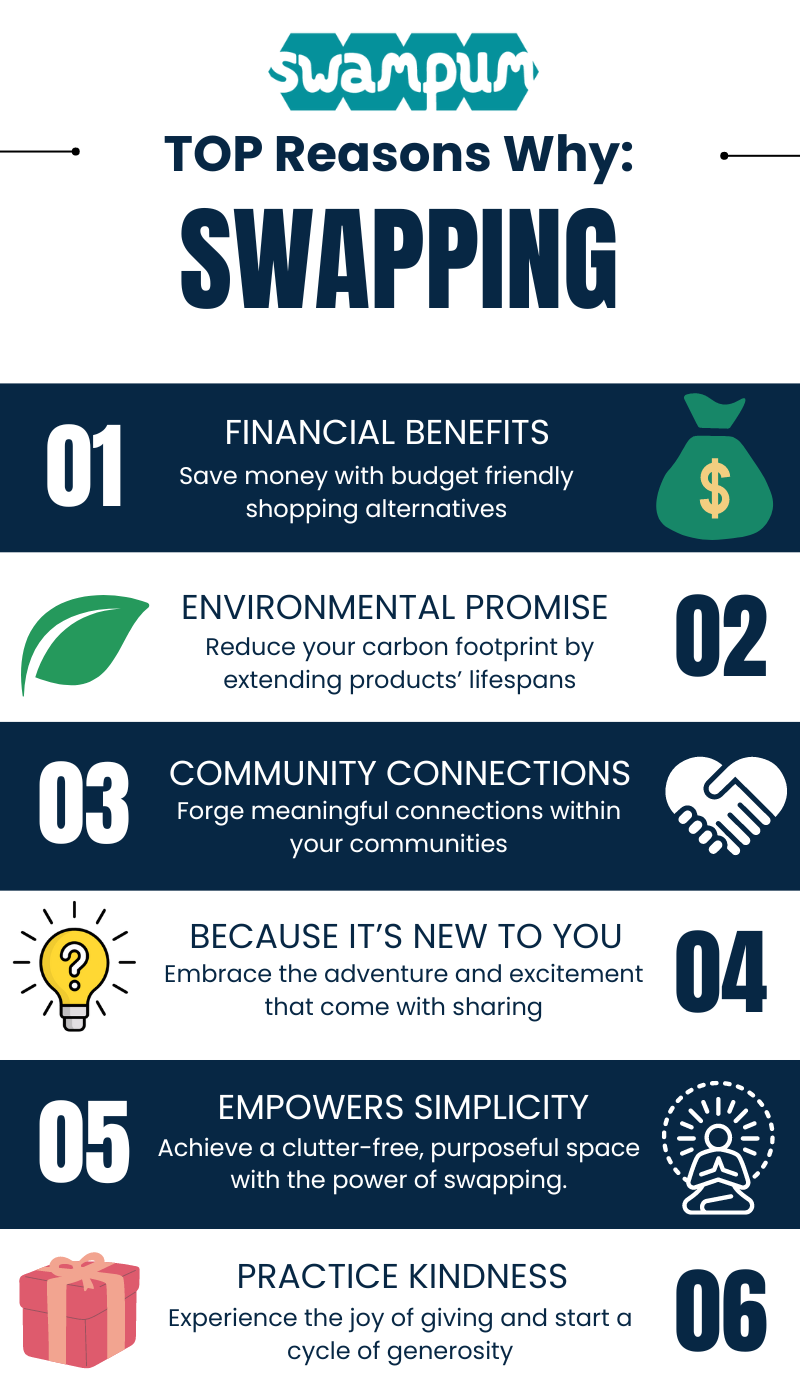 swampum

TOP Reasons Why:

SWAPPING

01

FINANCIAL BENEFITS

Save money with budget friendly shopping alternatives

$

ENVIRONMENTAL PROMISE

Reduce your carbon footprint by extending products' lifespans

02

03

COMMUNITY CONNECTIONS

Forge meaningful connections within your communities

?

BECAUSE IT'S NEW TO YOU

Embrace the adventure and excitement that come with sharing

04

05

EMPOWERS SIMPLICITY

Achieve a clutter-free, purposeful space with the power of swapping.

PRACTICE KINDNESS

Experience the joy of giving and start a cycle of generosity

06